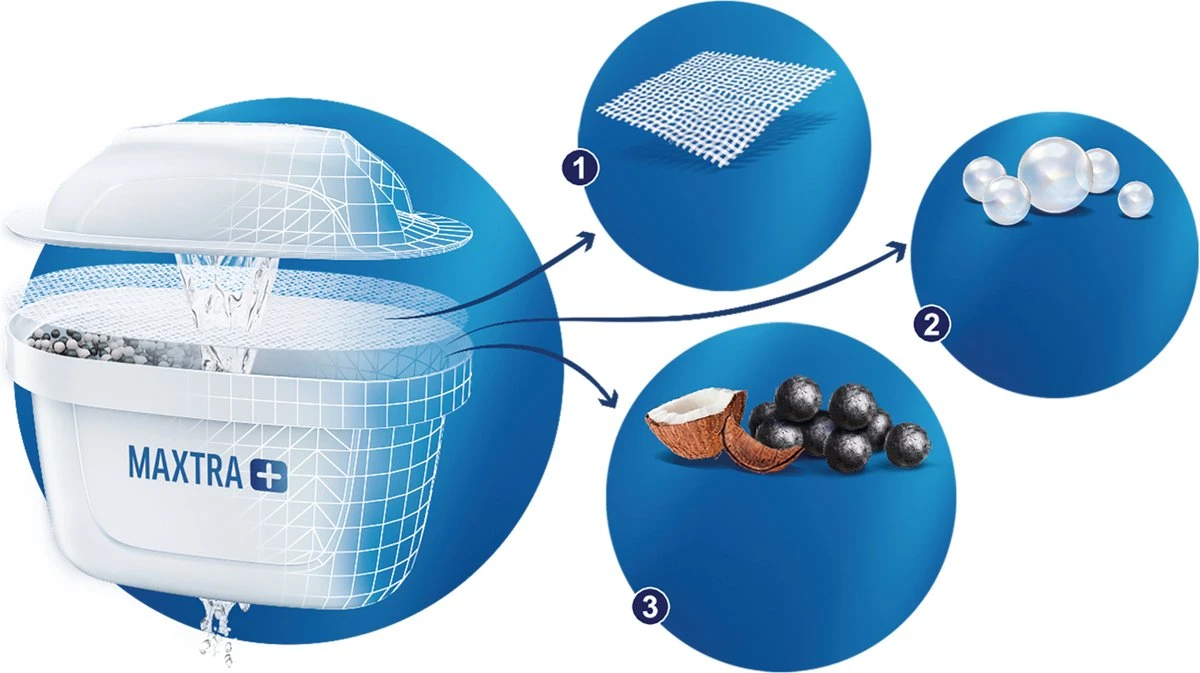 MAXTRA +

1

2

3